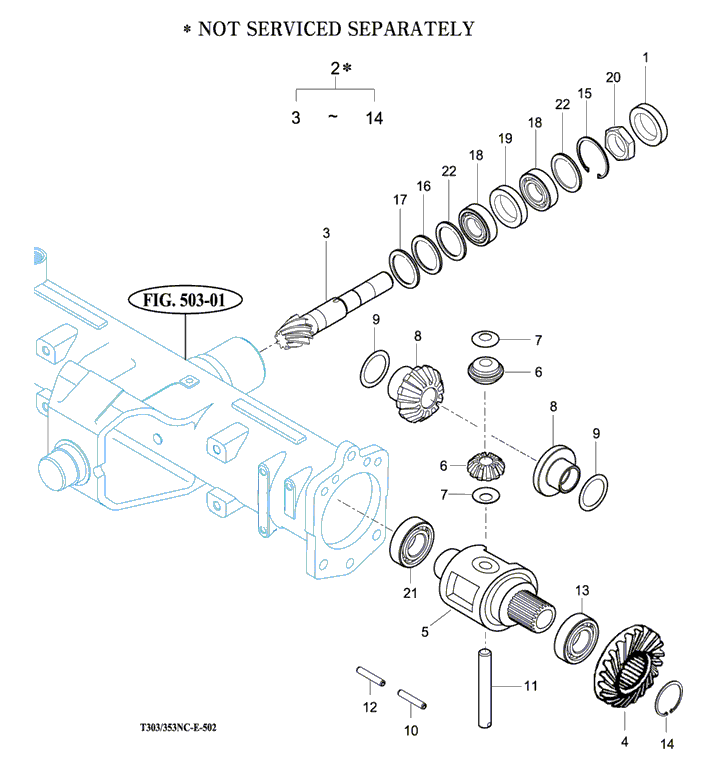 * NOT SERVICED SEPARATELY

2*

3 ~ 14

1
20
15
22
18
19
18
22
16
17
3
FIG. 503-01
9
8
7
6
8
9
6
7
21
5
13
11
12
10
4
14

T303/353NC-E-502